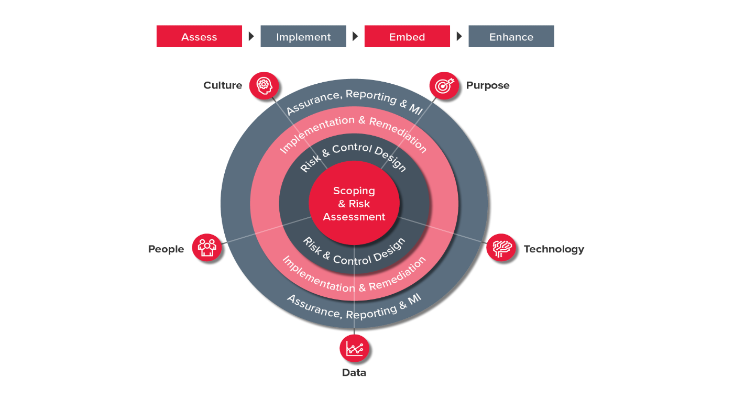 Assess Implement Embed Enhance

Culture

Purpose

Assurance, Reporting & MI

Implementation & Remediation

Risk & Control Design

Scoping & Risk Assessment

Risk & Control Design

Implementation & Remediation

Assurance, Reporting & MI

People

Technology

Data