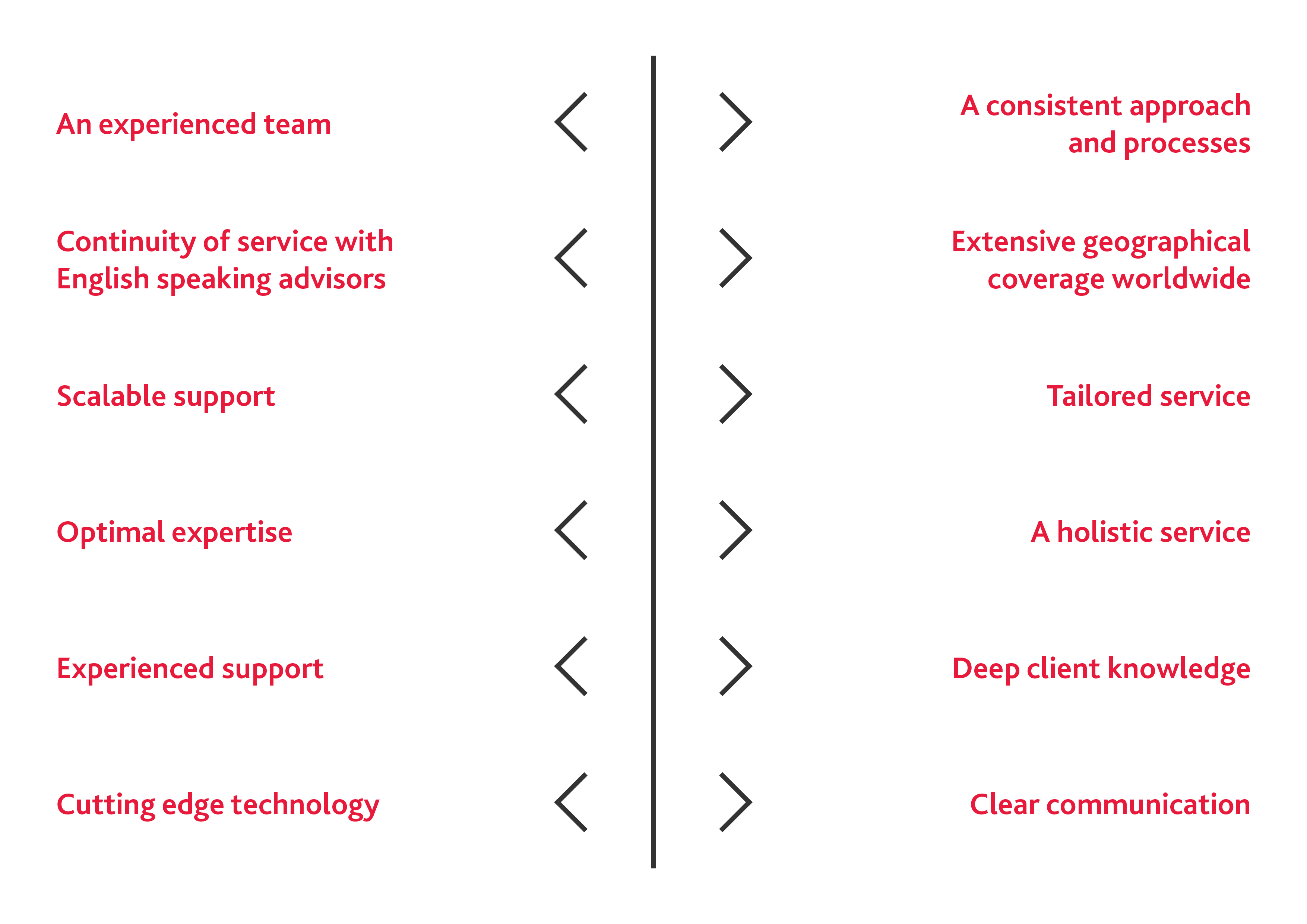 An experienced team

Continuity of service with English speaking advisors

Scalable support

Optimal expertise

Experienced support

Cutting edge technology

A consistent approach and processes

Extensive geographical coverage worldwide

Tailored service

A holistic service

Deep client knowledge

Clear communication